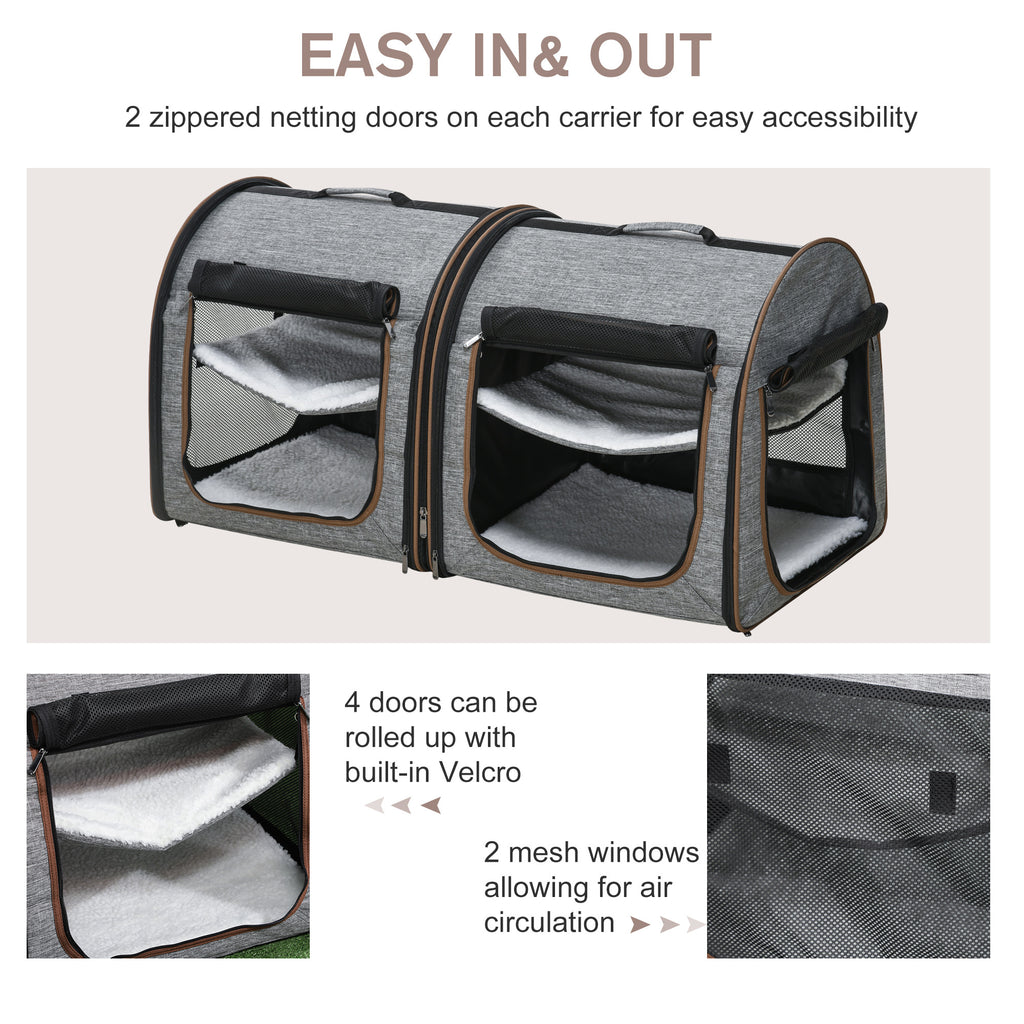 EASY IN& OUT

2 zippered netting doors on each carrier for easy accessibility

4 doors can be rolled up with built-in Velcro

2 mesh windows allowing for air circulation