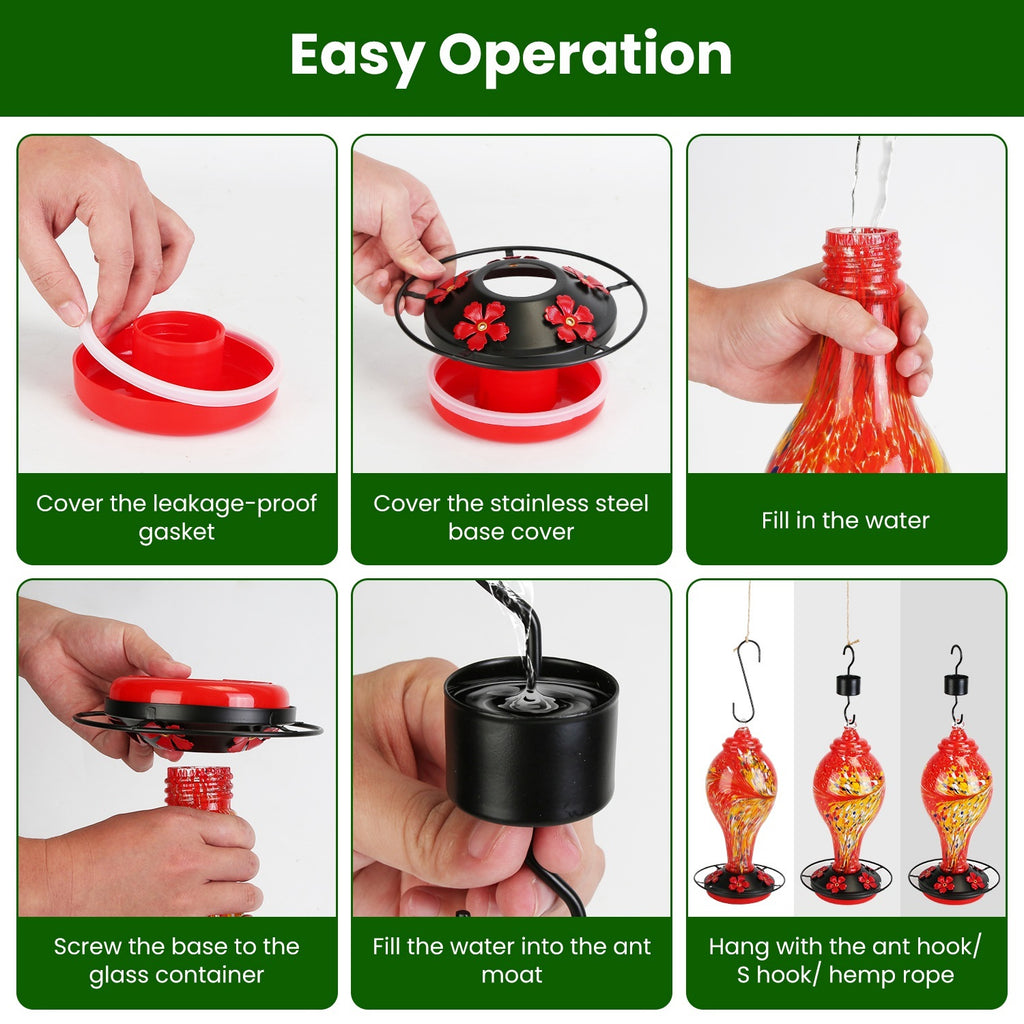 Easy Operation

Cover the leakage-proof gasket

Cover the stainless steel base cover

Fill in the water

Screw the base to the glass container

Fill the water into the ant moat

Hang with the ant hook/ S hook/ hemp rope